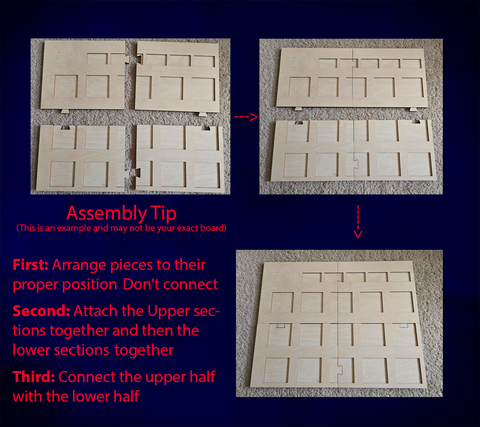 Assembly Tip
(This is an example and may not be your exact board)

First: Arrange pieces to their proper position. Don't connect

Second: Attach the Upper sections together and then the lower sections together

Third: Connect the upper half with the lower half