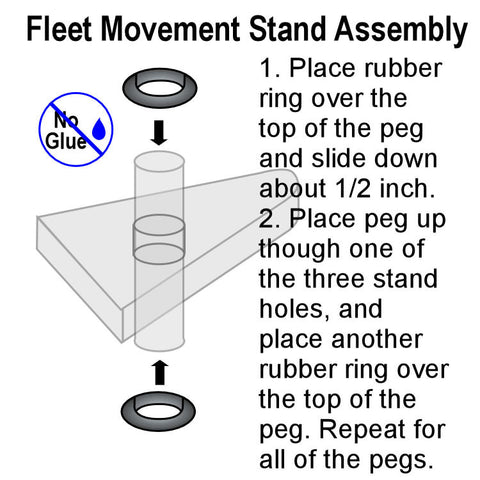 Fleet Movement Stand Assembly

No Glue

1. Place rubber ring over the top of the peg and slide down about 1/2 inch.
2. Place peg up though one of the three stand holes, and place another rubber ring over the top of the peg. Repeat for all of the pegs.